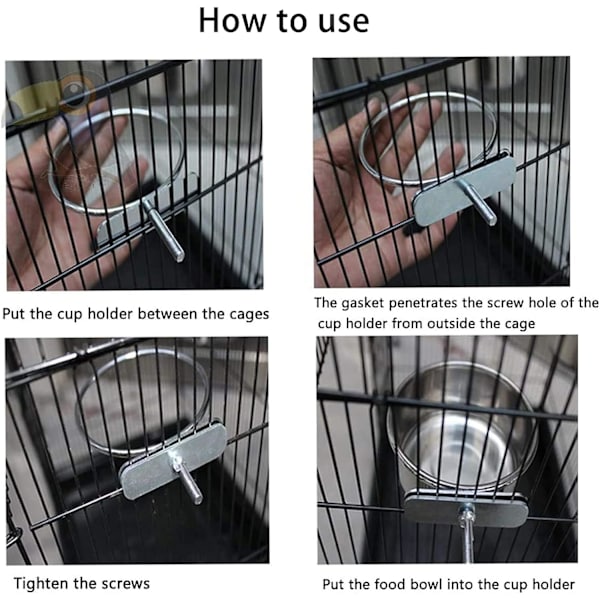 How to use

Put the cup holder between the cages

The gasket penetrates the screw hole of the cup holder from outside the cage

Tighten the screws

Put the food bowl into the cup holder