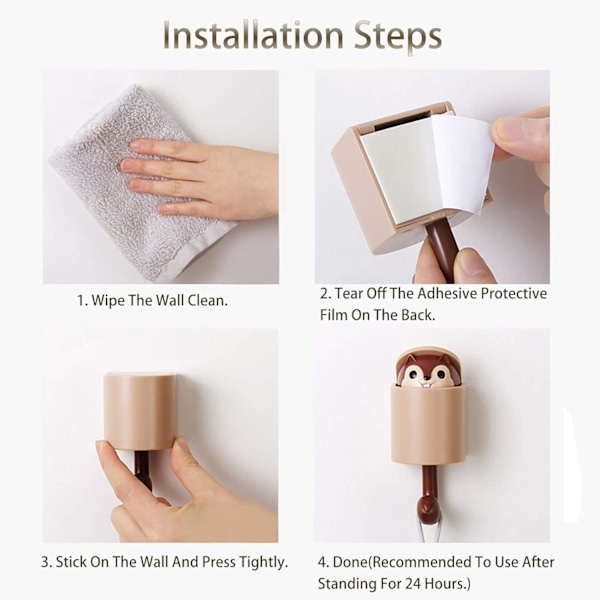 Installation Steps

1. Wipe The Wall Clean.

2. Tear Off The Adhesive Protective Film On The Back.

3. Stick On The Wall And Press Tightly.

4. Done(Recommended To Use After Standing For 24 Hours.)