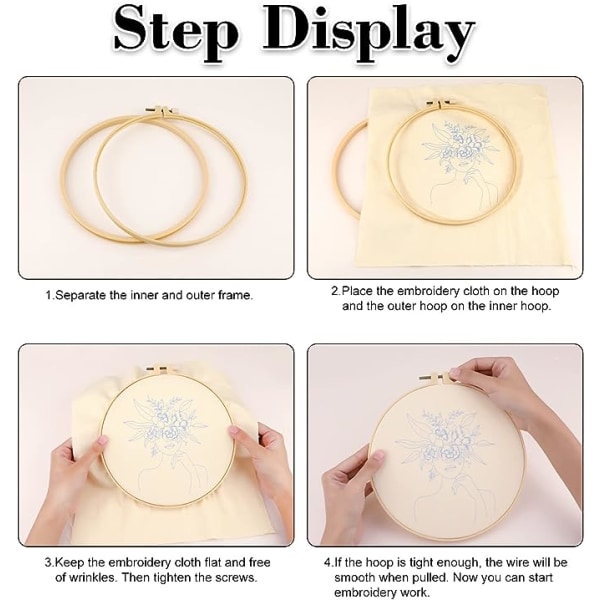 Step Display

1.Separate the inner and outer frame.

2.Place the embroidery cloth on the hoop and the outer hoop on the inner hoop.

3.Keep the embroidery cloth flat and free of wrinkles. Then tighten the screws.

4.If the hoop is tight enough, the wire will be smooth when pulled. Now you can start embroidery work.