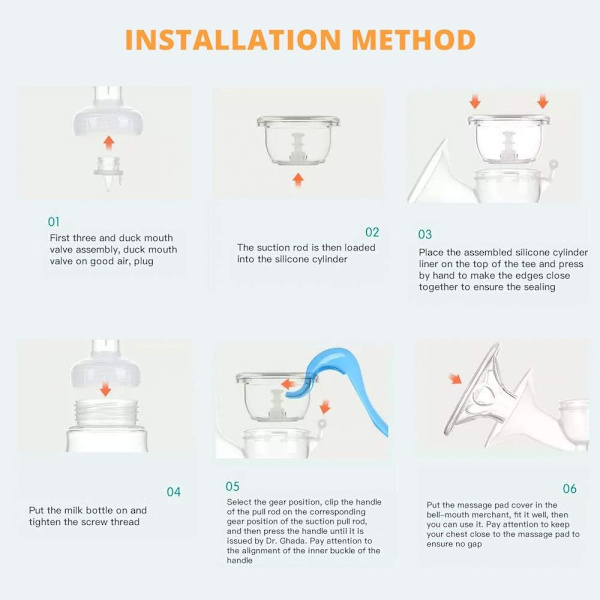 INSTALLATION METHOD

01
First three and duck mouth valve assembly, duck mouth valve on good air, plug

02
The suction rod is then loaded into the silicone cylinder

03
Place the assembled silicone cylinder liner on the top of the tee and press by hand to make the edges close together to ensure the sealing

04
Put the milk bottle on and tighten the screw thread

05
Select the gear position, clip the handle of the pull rod on the corresponding gear position of the suction pull rod, and then press the handle until it is issued by Dr. Ghada. Pay attention to the alignment of the inner buckle of the handle

06
Put the massage pad cover in the bell-mouth merchant, fit it well, then you can use it. Pay attention to keep your chest close to the massage pad to ensure no gap