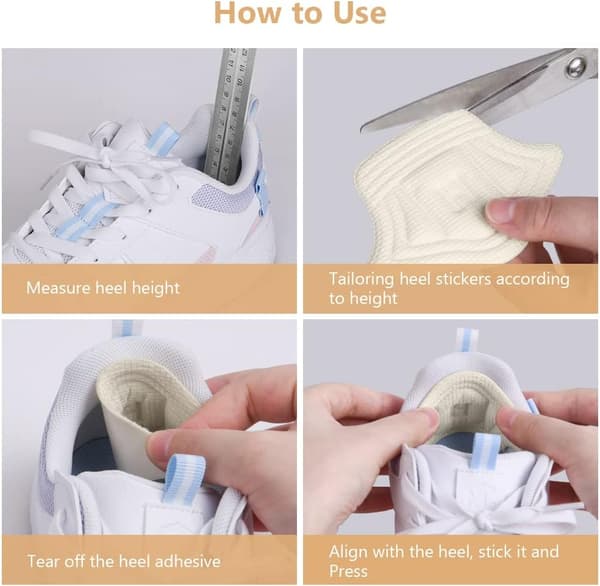 How to Use

Measure heel height

Tailoring heel stickers according to height

Tear off the heel adhesive

Align with the heel, stick it and Press