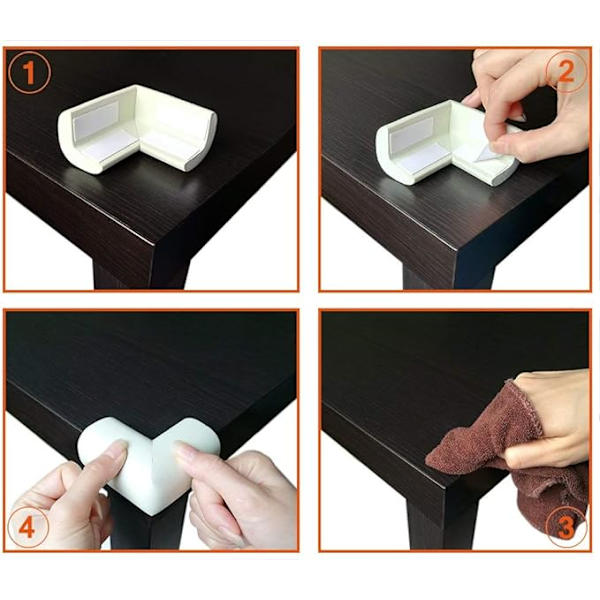 1

2

4

3