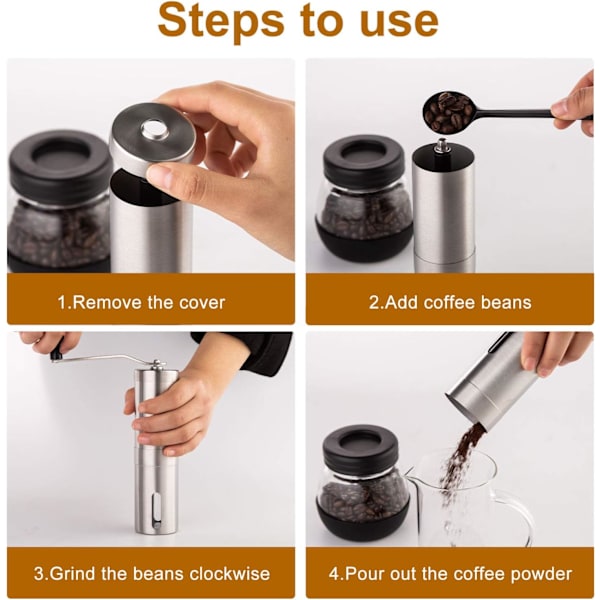 Steps to use

1.Remove the cover

2.Add coffee beans

3.Grind the beans clockwise

4.Pour out the coffee powder