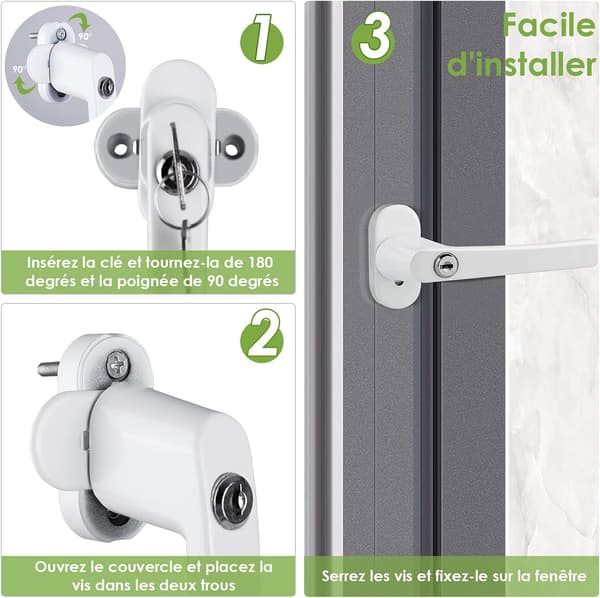 90°

90°

1

Insérez la clé et tournez-la de 180 degrés et la poignée de 90 degrés

2

Ouvrez le couvercle et placez la vis dans les deux trous

3

Facile d'installer

Serrez les vis et fixez-le sur la fenêtre