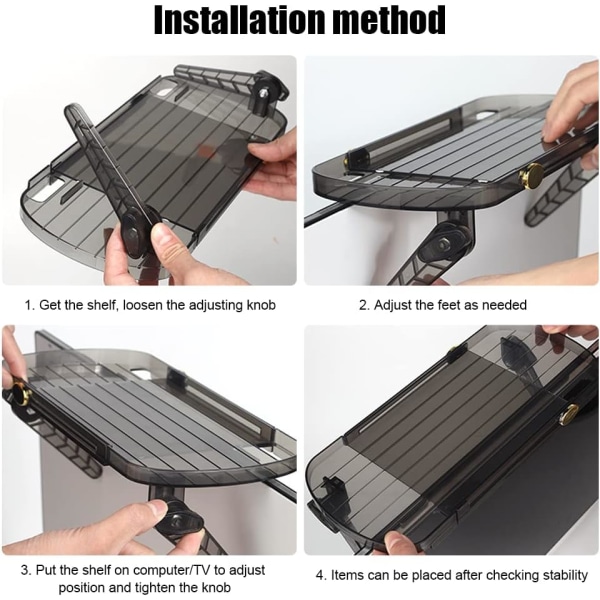 Installation method

1. Get the shelf, loosen the adjusting knob

2. Adjust the feet as needed

3. Put the shelf on computer/TV to adjust position and tighten the knob

4. Items can be placed after checking stability