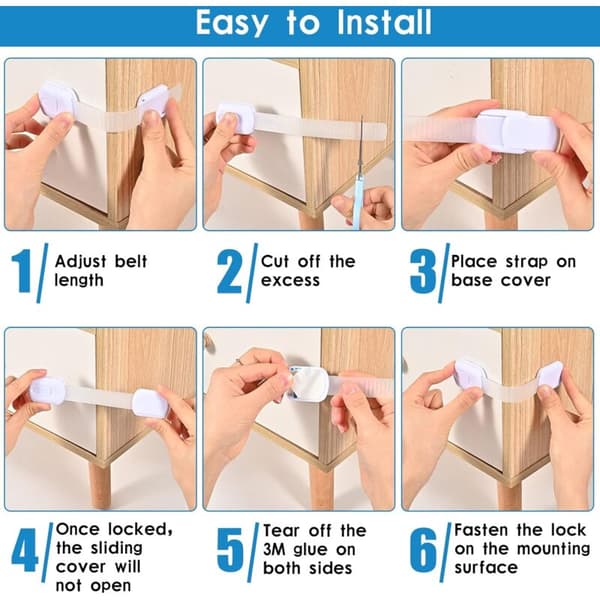 Easy to Install

1/ Adjust belt length

2/ Cut off the excess

3/ Place strap on base cover

4/ Once locked, the sliding cover will not open

5/ Tear off the 3M glue on both sides

6/ Fasten the lock on the mounting surface