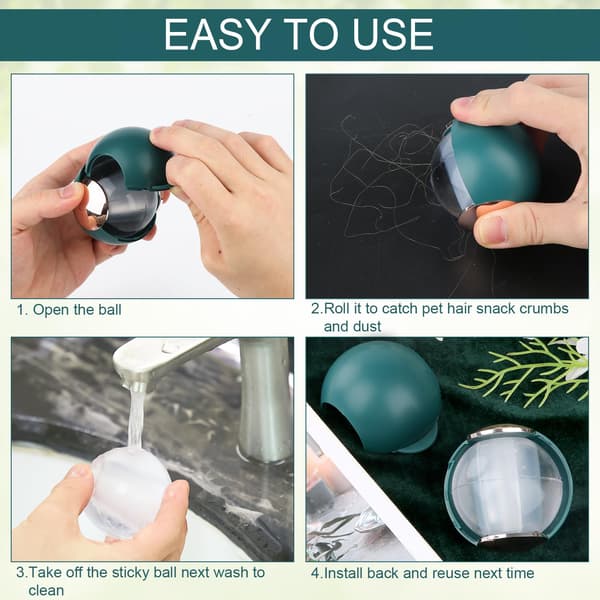 EASY TO USE

1. Open the ball

2.Roll it to catch pet hair snack crumbs and dust

3.Take off the sticky ball next wash to clean

4.Install back and reuse next time