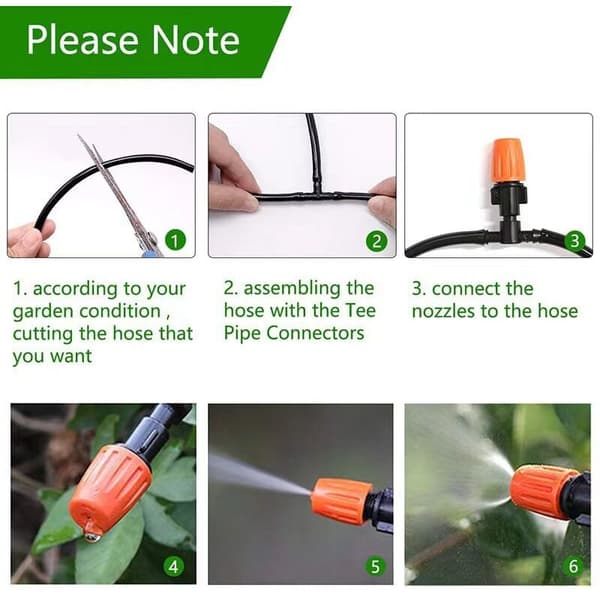 Please Note

1

2

3

1. according to your garden condition , cutting the hose that you want

2. assembling the hose with the Tee Pipe Connectors

3. connect the nozzles to the hose

4

5

6