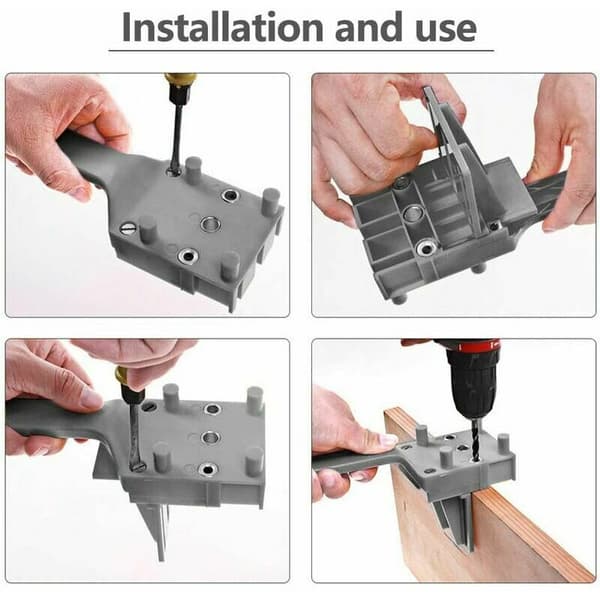 Installation and use