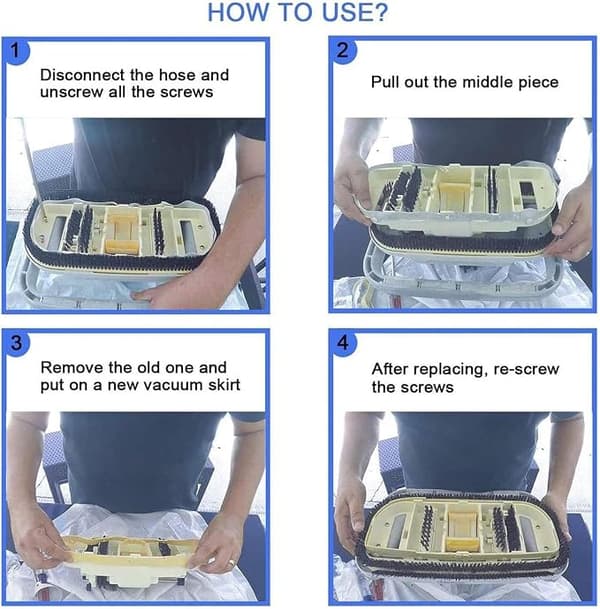 HOW TO USE?

1
Disconnect the hose and unscrew all the screws

2
Pull out the middle piece

3
Remove the old one and put on a new vacuum skirt

4
After replacing, re-screw the screws