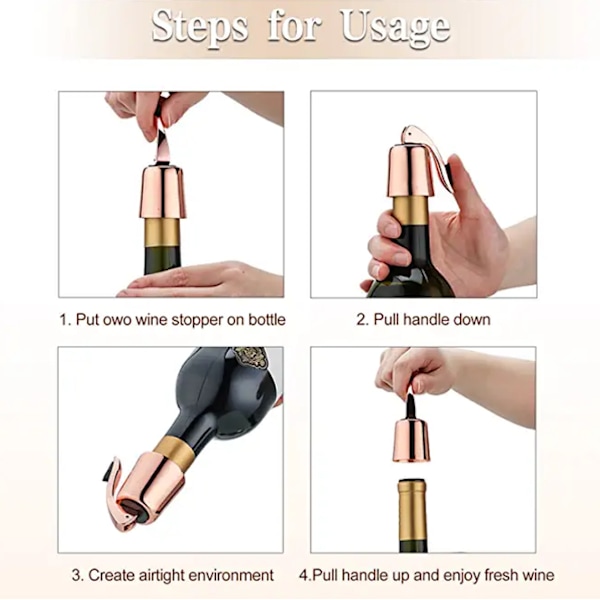 Steps for Usage

1. Put owo wine stopper on bottle

2. Pull handle down

3. Create airtight environment

4.Pull handle up and enjoy fresh wine