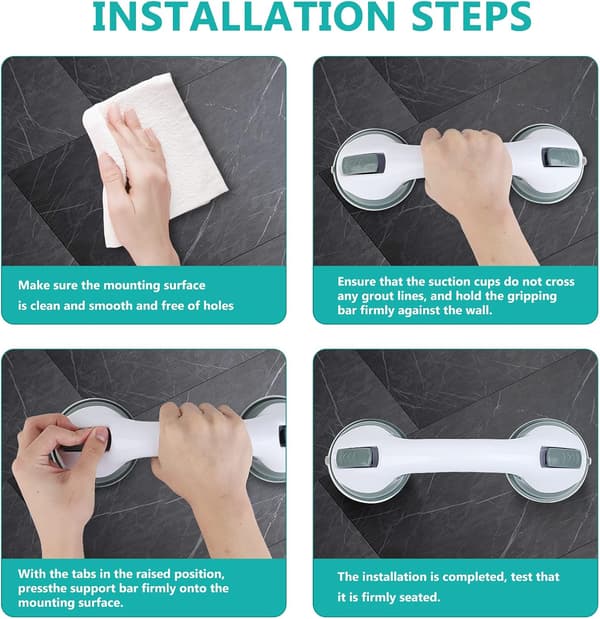 INSTALLATION STEPS

Make sure the mounting surface is clean and smooth and free of holes

Ensure that the suction cups do not cross any grout lines, and hold the gripping bar firmly against the wall.

With the tabs in the raised position, pressthe support bar firmly onto the mounting surface.

The installation is completed, test that it is firmly seated.