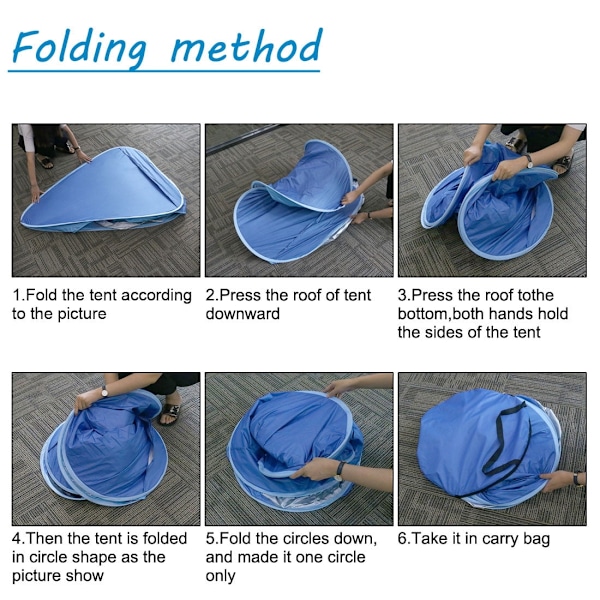 Folding method

1.Fold the tent according to the picture

2.Press the roof of tent downward

3.Press the roof tothe bottom,both hands hold the sides of the tent

4.Then the tent is folded in circle shape as the picture show

5.Fold the circles down, and made it one circle only

6.Take it in carry bag