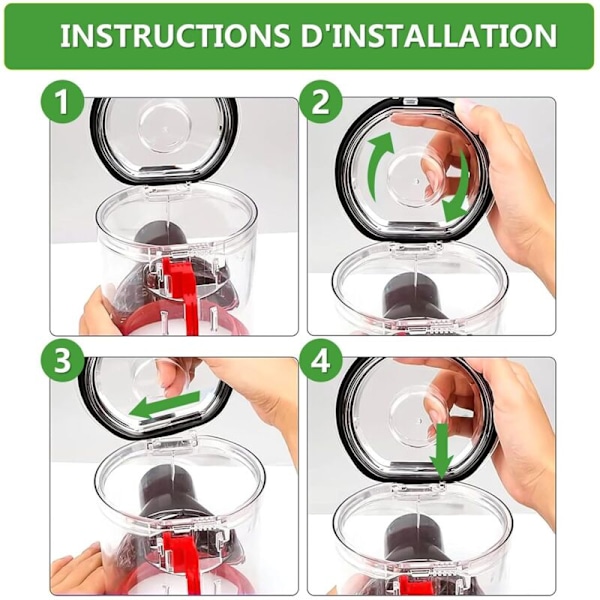 INSTRUCTIONS D'INSTALLATION

1

2

3

4