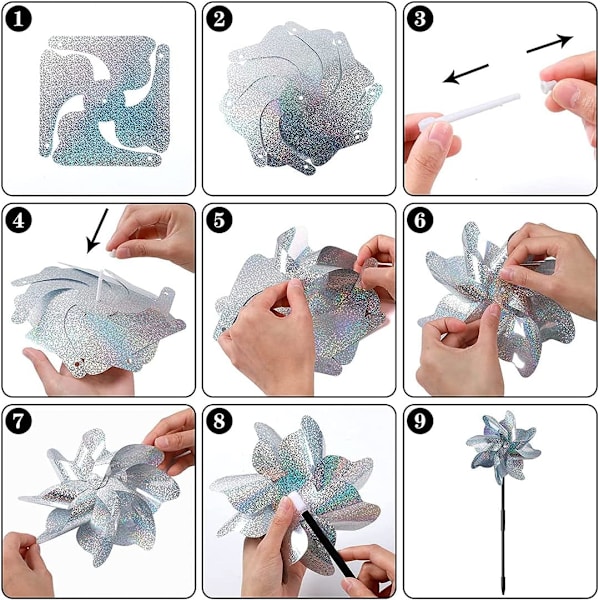 1
2
3
4
5
6
7
8
9