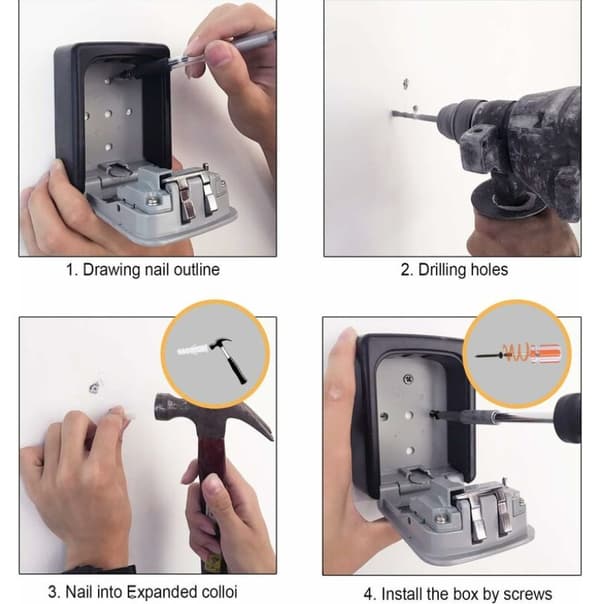 1. Drawing nail outline

2. Drilling holes

3. Nail into Expanded colloi

4. Install the box by screws