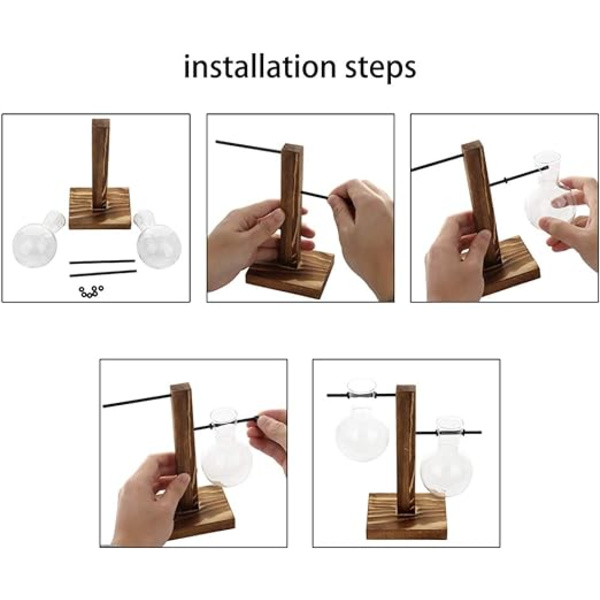 installation steps