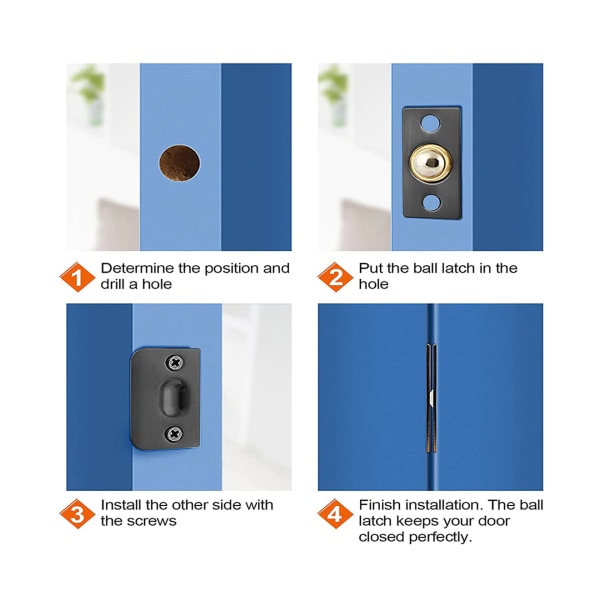 1 Determine the position and drill a hole

2 Put the ball latch in the hole

3 Install the other side with the screws

4 Finish installation. The ball latch keeps your door closed perfectly.