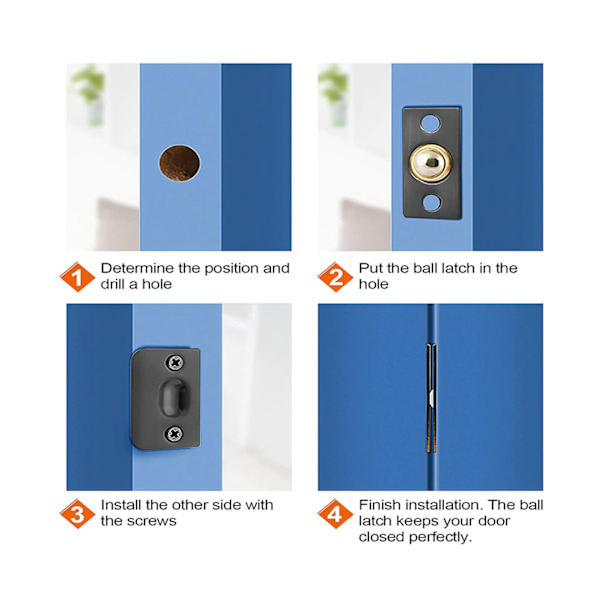 1 Determine the position and drill a hole

2 Put the ball latch in the hole

3 Install the other side with the screws

4 Finish installation. The ball latch keeps your door closed perfectly.