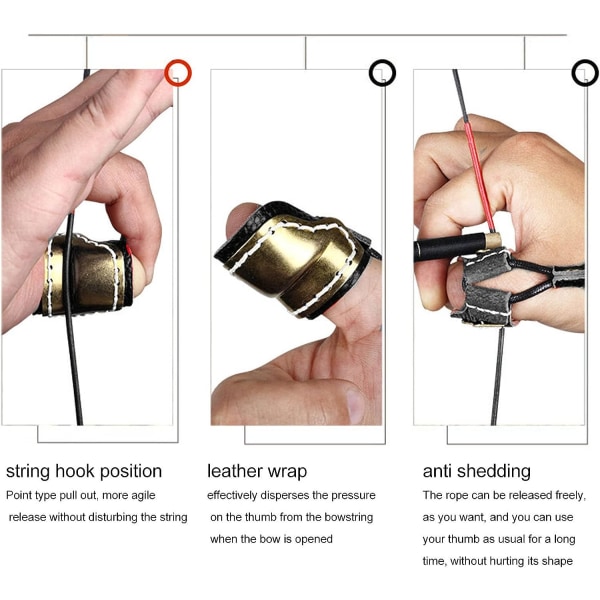 string hook position

Point type pull out, more agile release without disturbing the string

leather wrap

effectively disperses the pressure on the thumb from the bowstring when the bow is opened

anti shedding

The rope can be released freely, as you want, and you can use your thumb as usual for a long time, without hurting its shape