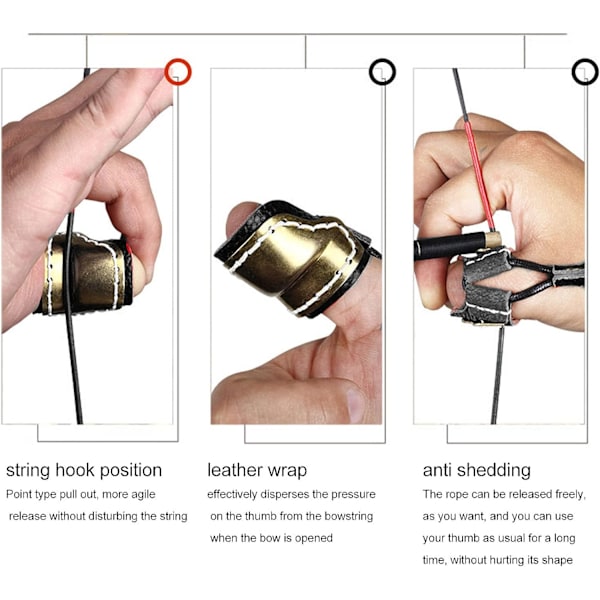 string hook position

Point type pull out, more agile release without disturbing the string

leather wrap

effectively disperses the pressure on the thumb from the bowstring when the bow is opened

anti shedding

The rope can be released freely, as you want, and you can use your thumb as usual for a long time, without hurting its shape