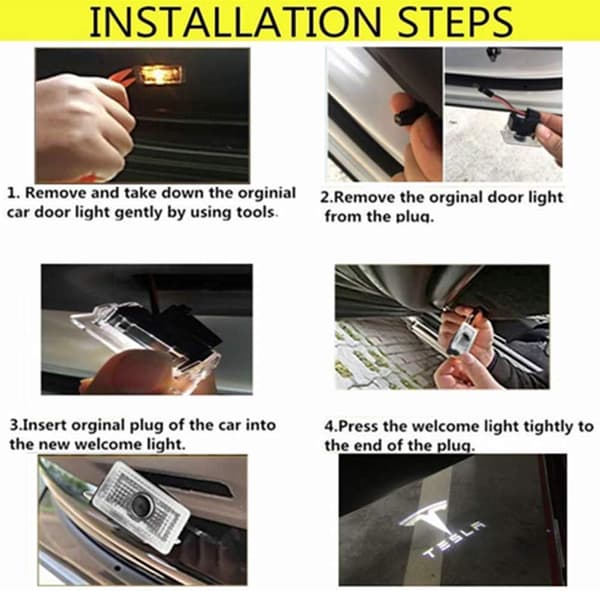 INSTALLATION STEPS

1. Remove and take down the orginial car door light gently by using tools.

2.Remove the orginal door light from the plug.

3.Insert orginal plug of the car into the new welcome light.

4.Press the welcome light tightly to the end of the plug.

TESLA