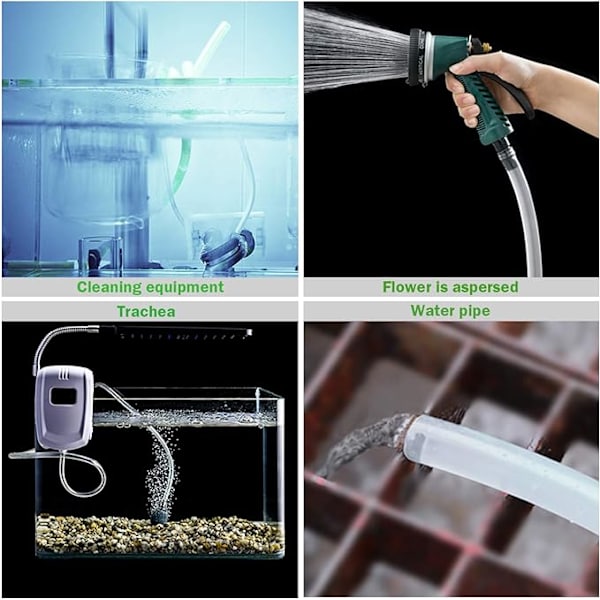 Cleaning equipment

Flower is aspersed

Trachea

Water pipe