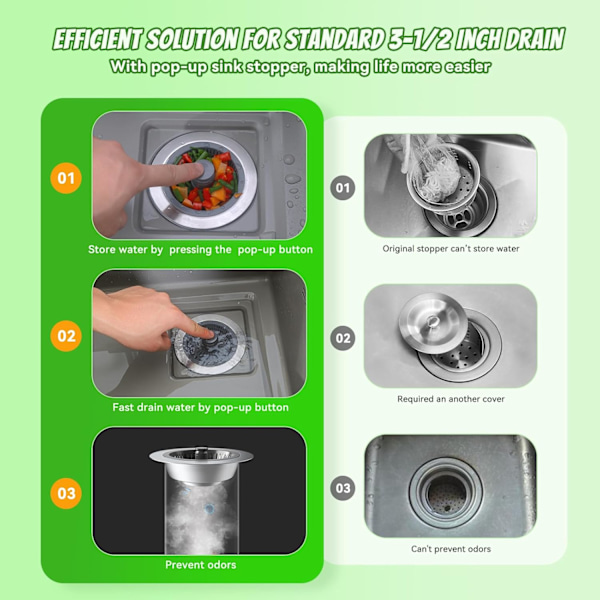 EFFICIENT SOLUTION FOR STANDARD 3-1/2 INCH DRAIN
With pop-up sink stopper, making life more easier

01
Store water by pressing the pop-up button

02
Fast drain water by pop-up button

03
Prevent odors

01
Original stopper can't store water

02
Required an another cover

03
Can't prevent odors