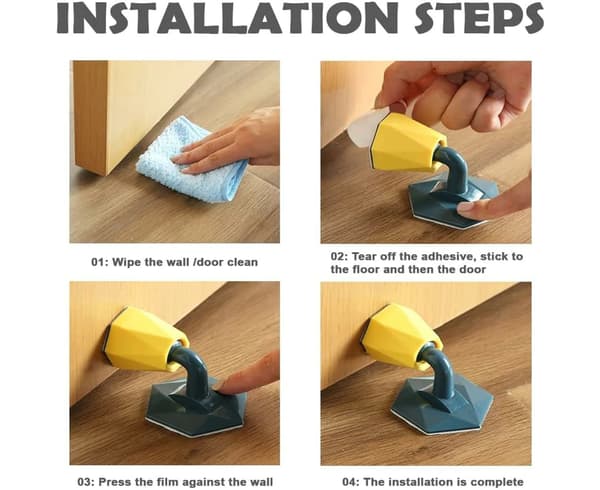 INSTALLATION STEPS

01: Wipe the wall /door clean

02: Tear off the adhesive, stick to the floor and then the door

03: Press the film against the wall

04: The installation is complete