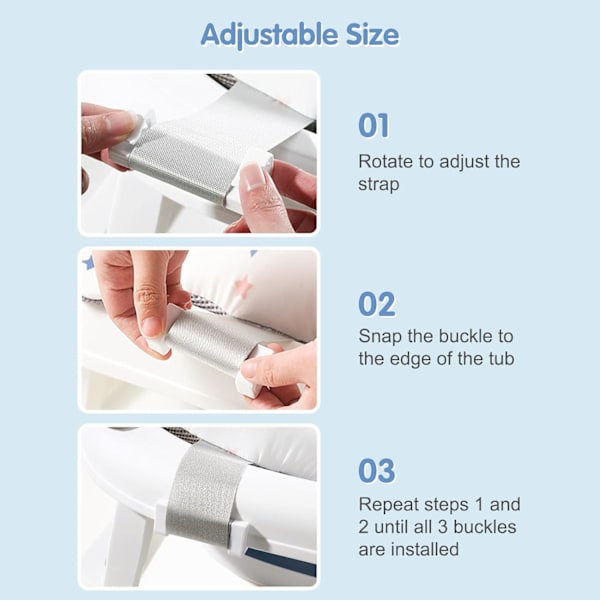 Adjustable Size

01
Rotate to adjust the strap

02
Snap the buckle to the edge of the tub

03
Repeat steps 1 and 2 until all 3 buckles are installed