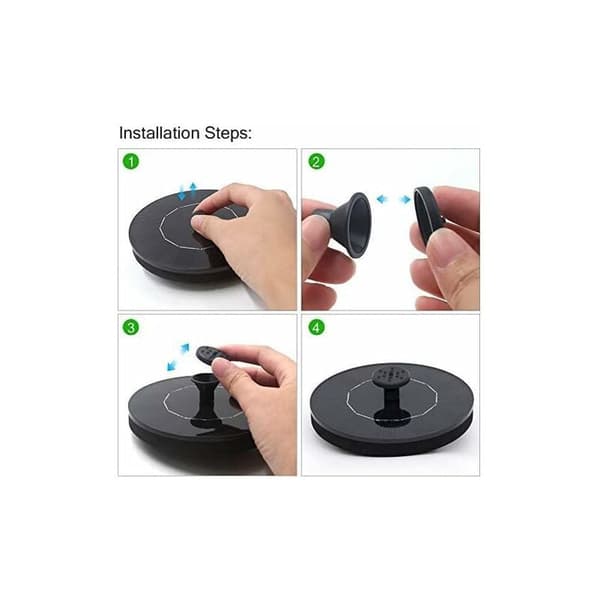 Installation Steps:

1

2

3

4