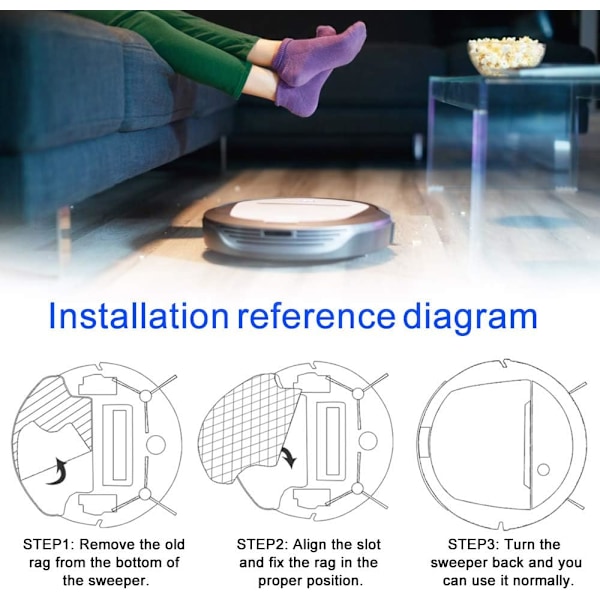 Installation reference diagram

STEP1: Remove the old rag from the bottom of the sweeper.

STEP2: Align the slot and fix the rag in the proper position.

STEP3: Turn the sweeper back and you can use it normally.