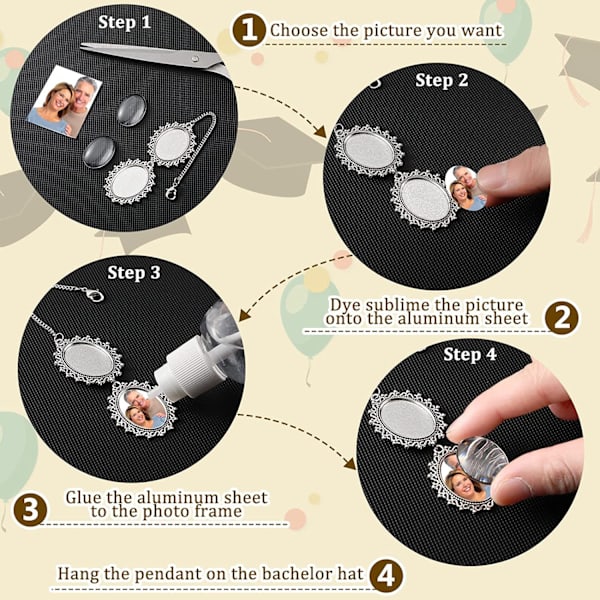 Step 1

1 Choose the picture you want

Step 2

Step 3

Dye sublime the picture onto the aluminum sheet 2

Step 4

3 Glue the aluminum sheet to the photo frame

Hang the pendant on the bachelor hat 4