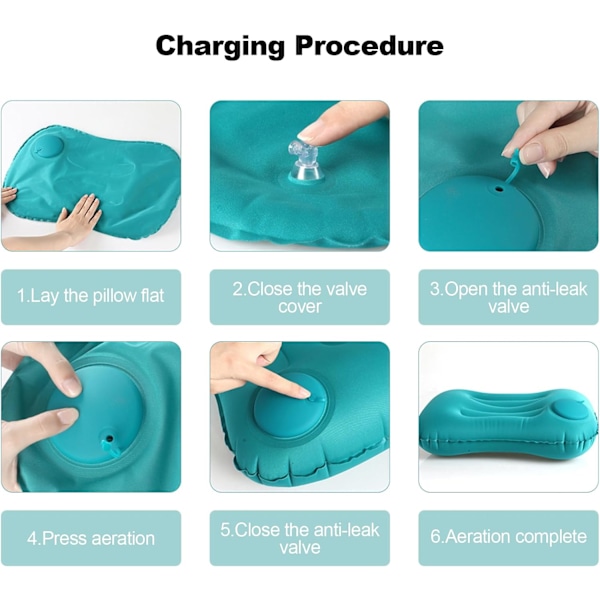 Charging Procedure

1.Lay the pillow flat

2.Close the valve cover

3.Open the anti-leak valve

4.Press aeration

5.Close the anti-leak valve

6.Aeration complete