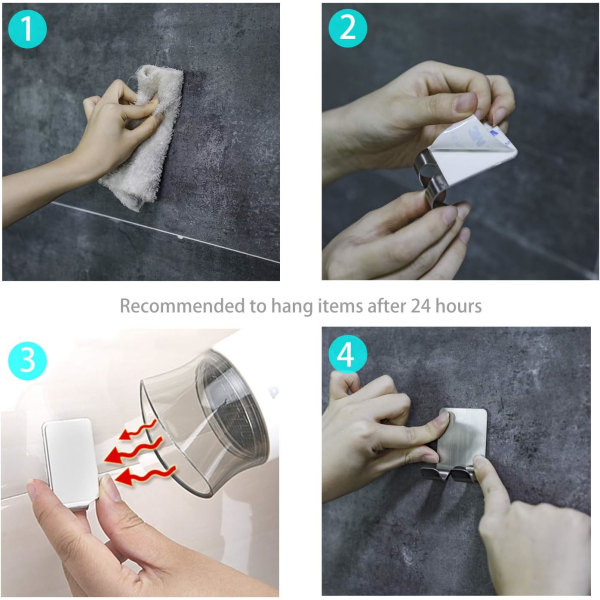 1

2

Recommended to hang items after 24 hours

3

4