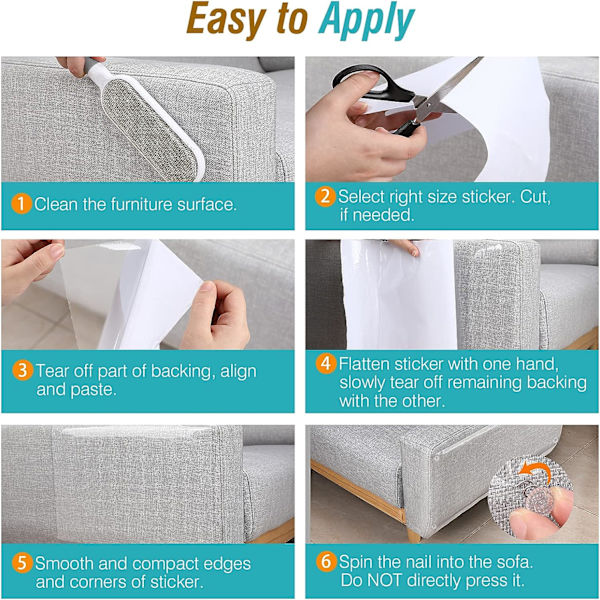 Easy to Apply

1 Clean the furniture surface.

2 Select right size sticker. Cut, if needed.

3 Tear off part of backing, align and paste.

4 Flatten sticker with one hand, slowly tear off remaining backing with the other.

5 Smooth and compact edges and corners of sticker.

6 Spin the nail into the sofa. Do NOT directly press it.