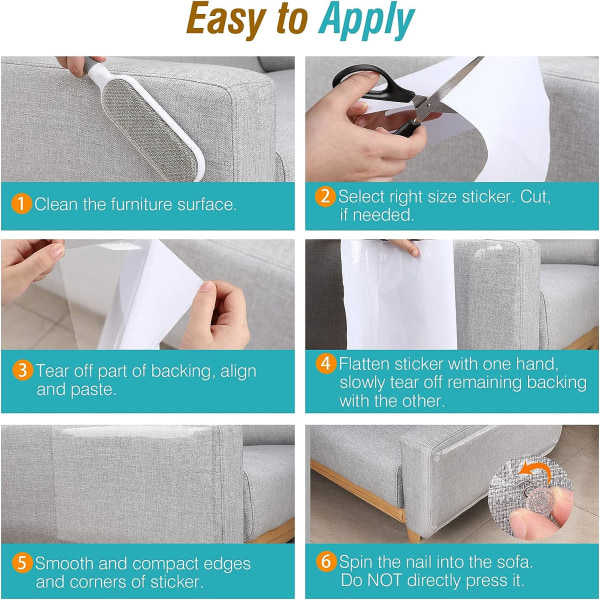 Easy to Apply

1 Clean the furniture surface.

2 Select right size sticker. Cut, if needed.

3 Tear off part of backing, align and paste.

4 Flatten sticker with one hand, slowly tear off remaining backing with the other.

5 Smooth and compact edges and corners of sticker.

6 Spin the nail into the sofa. Do NOT directly press it.