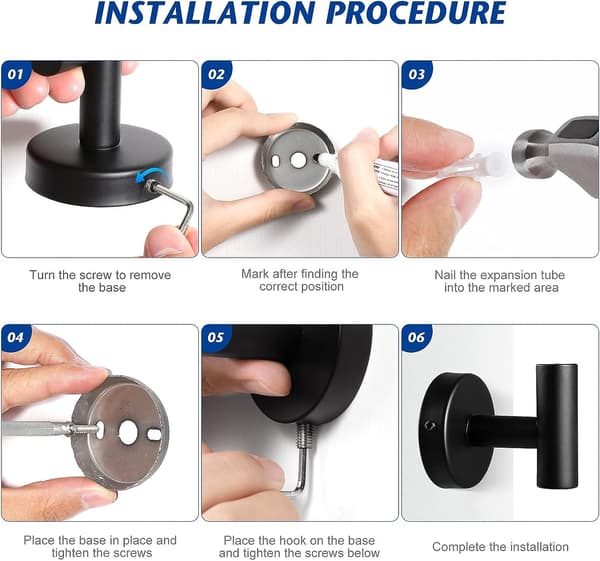 INSTALLATION PROCEDURE

01

Turn the screw to remove the base

02

Mark after finding the correct position

03

Nail the expansion tube into the marked area

04

Place the base in place and tighten the screws

05

Place the hook on the base and tighten the screws below

06

Complete the installation