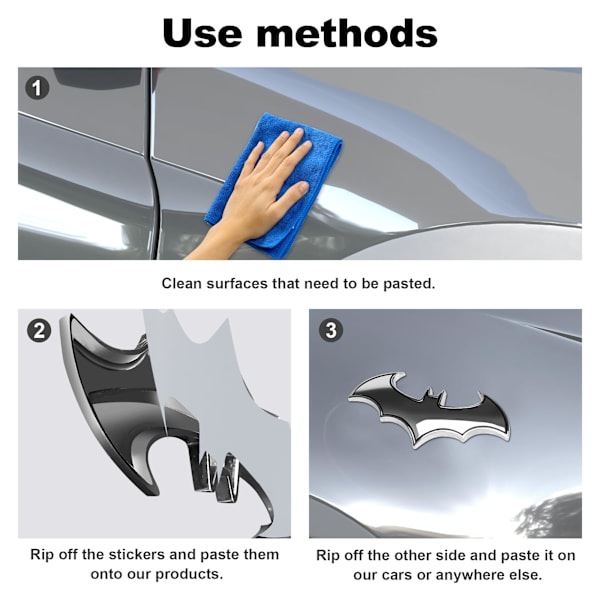 Use methods

1

Clean surfaces that need to be pasted.

2

Rip off the stickers and paste them onto our products.

3

Rip off the other side and paste it on our cars or anywhere else.