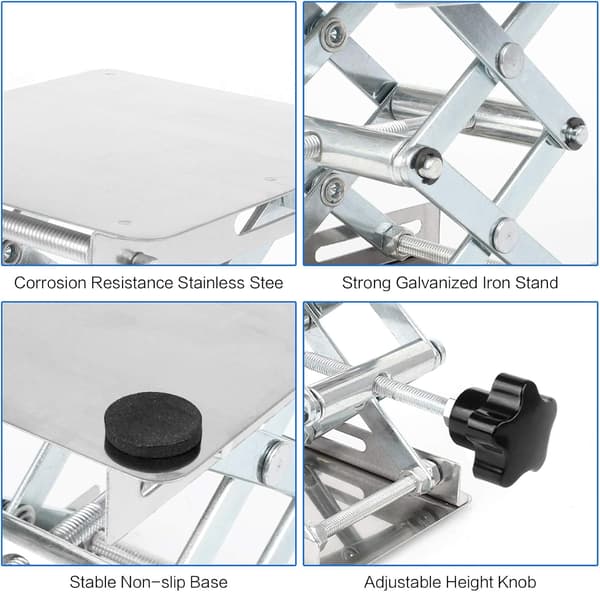 Corrosion Resistance Stainless Stee

Strong Galvanized Iron Stand

Stable Non-slip Base

Adjustable Height Knob