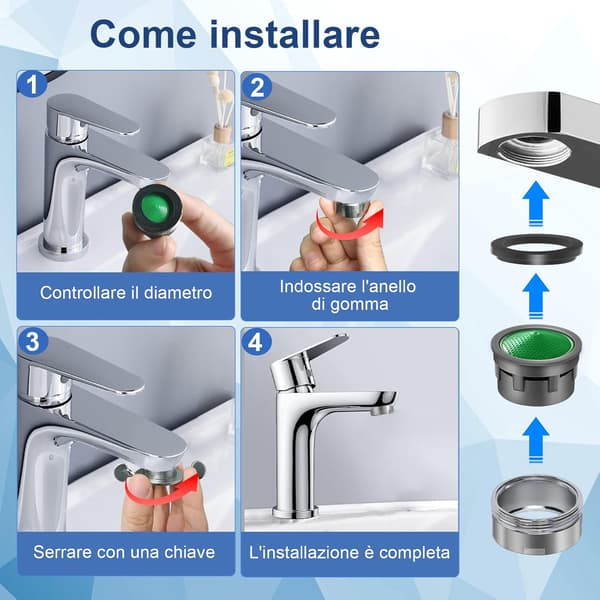 Come installare

1

Controllare il diametro

2

Indossare l'anello di gomma

3

Serrare con una chiave

4

L'installazione è completa