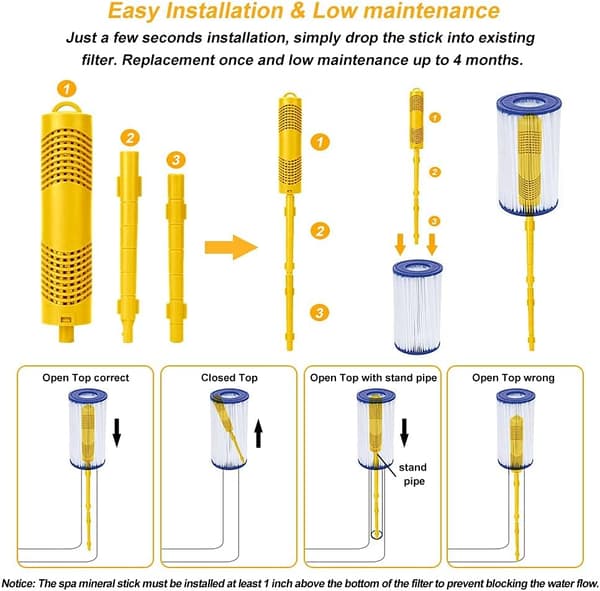 Easy Installation & Low maintenance

Just a few seconds installation, simply drop the stick into existing filter. Replacement once and low maintenance up to 4 months.

1
2
3

1
2
3

1
2
3

Open Top correct

Closed Top

Open Top with stand pipe

stand pipe

Open Top wrong

Notice: The spa mineral stick must be installed at least 1 inch above the bottom of the filter to prevent blocking the water flow.