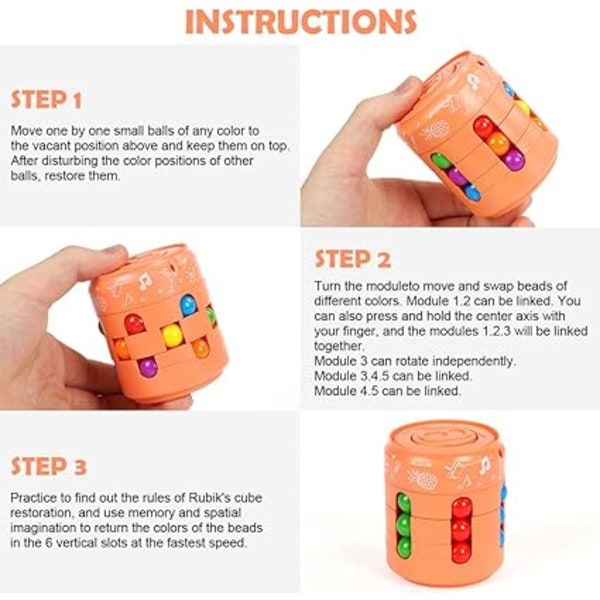 INSTRUCTIONS

STEP 1

Move one by one small balls of any color to the vacant position above and keep them on top. After disturbing the color positions of other balls, restore them.

STEP 2

Turn the moduleto move and swap beads of different colors. Module 1.2 can be linked. You can also press and hold the center axis with your finger, and the modules 1.2.3 will be linked together.
Module 3 can rotate independently.
Module 3.4.5 can be linked.
Module 4.5 can be linked.

STEP 3

Practice to find out the rules of Rubik's cube restoration, and use memory and spatial imagination to return the colors of the beads in the 6 vertical slots at the fastest speed.