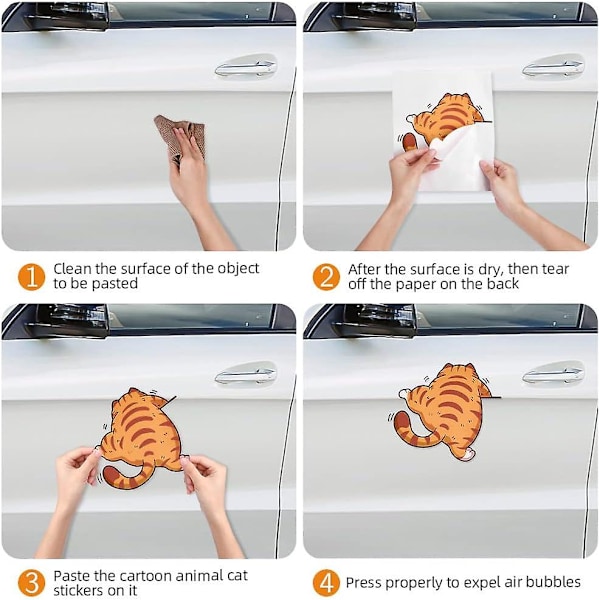 1 Clean the surface of the object to be pasted

2 After the surface is dry, then tear off the paper on the back

3 Paste the cartoon animal cat stickers on it

4 Press properly to expel air bubbles