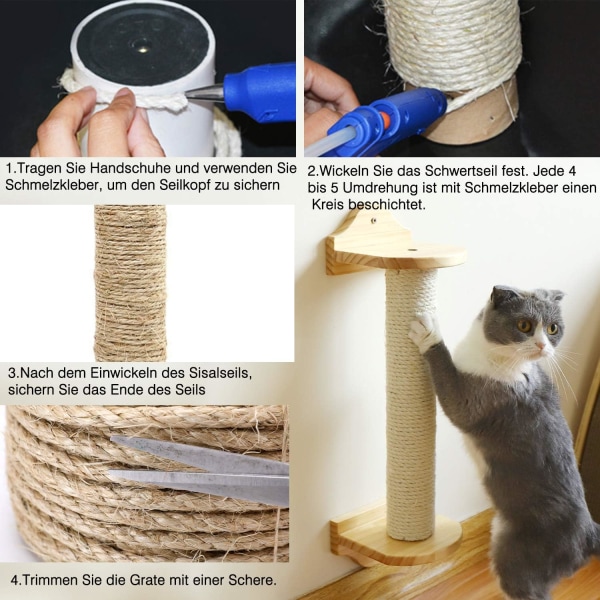 1.Tragen Sie Handschuhe und verwenden Sie Schmelzkleber, um den Seilkopf zu sichern

2.Wickeln Sie das Schwertseil fest. Jede 4 bis 5 Umdrehung ist mit Schmelzkleber einen Kreis beschichtet.

3.Nach dem Einwickeln des Sisalseils, sichern Sie das Ende des Seils

4.Trimmen Sie die Grate mit einer Schere.