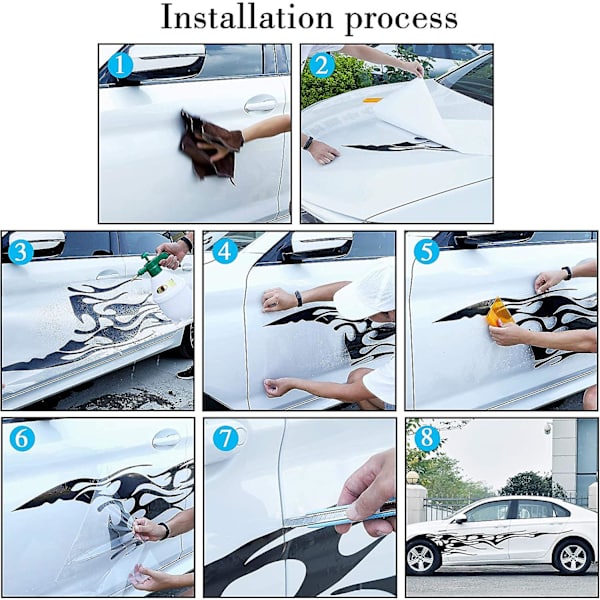 Installation process

1

2

3

4

5

6

7

8