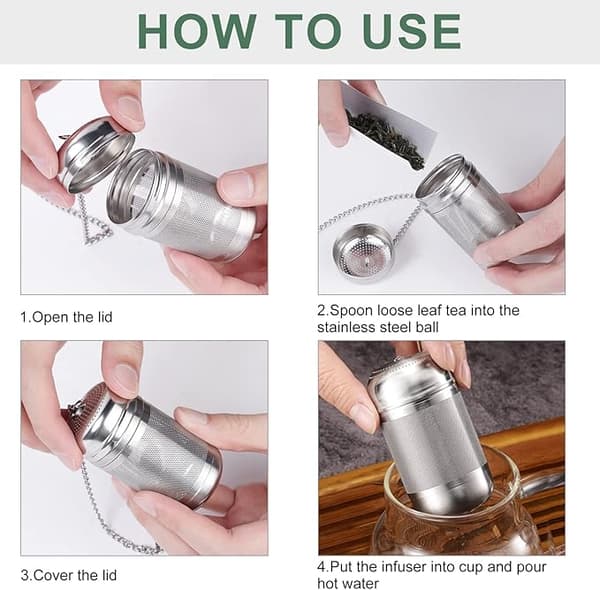 HOW TO USE

1.Open the lid

2.Spoon loose leaf tea into the stainless steel ball

3.Cover the lid

4.Put the infuser into cup and pour hot water