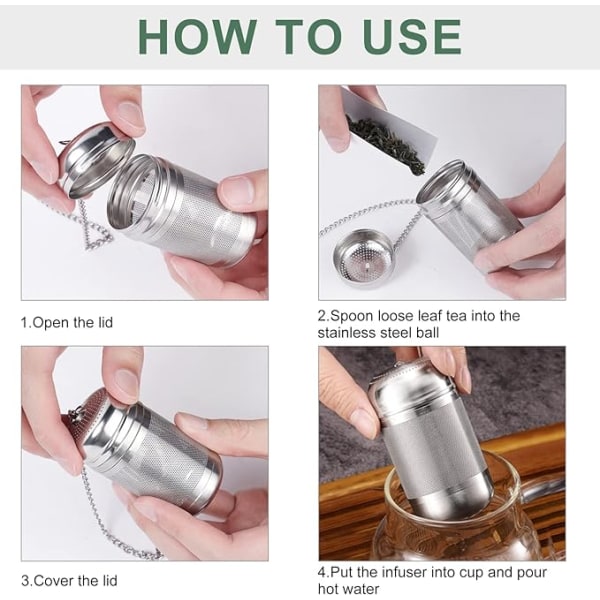 HOW TO USE

1.Open the lid

2.Spoon loose leaf tea into the stainless steel ball

3.Cover the lid

4.Put the infuser into cup and pour hot water