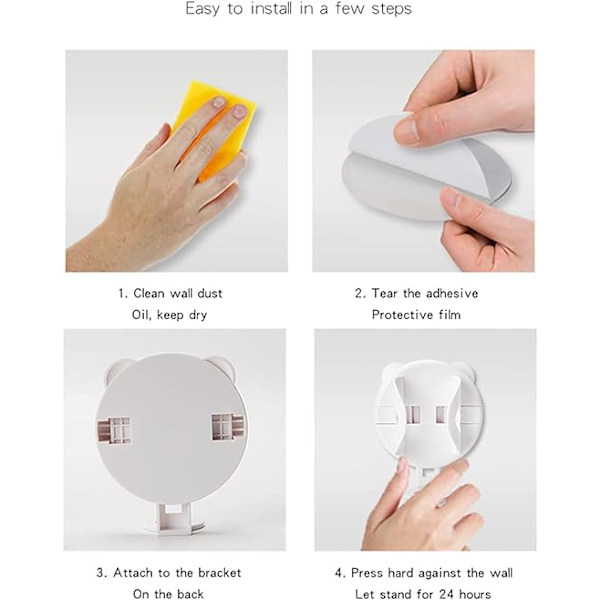 Easy to install in a few steps

1. Clean wall dust
Oil, keep dry

2. Tear the adhesive
Protective film

3. Attach to the bracket
On the back

4. Press hard against the wall
Let stand for 24 hours