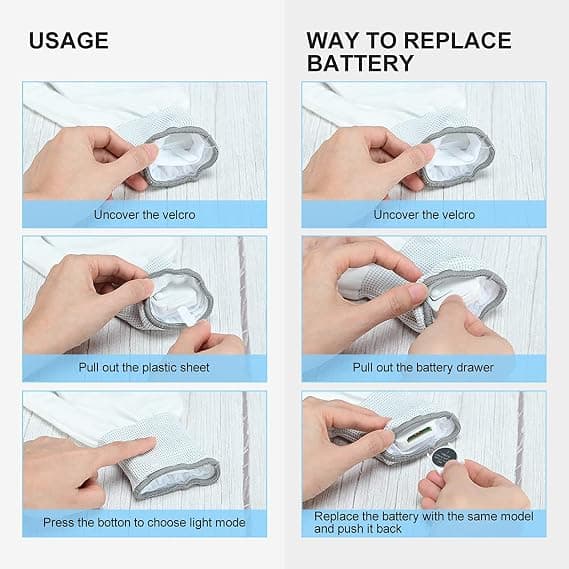 USAGE

Uncover the velcro

Pull out the plastic sheet

Press the botton to choose light mode

WAY TO REPLACE BATTERY

Uncover the velcro

Pull out the battery drawer

Replace the battery with the same model and push it back